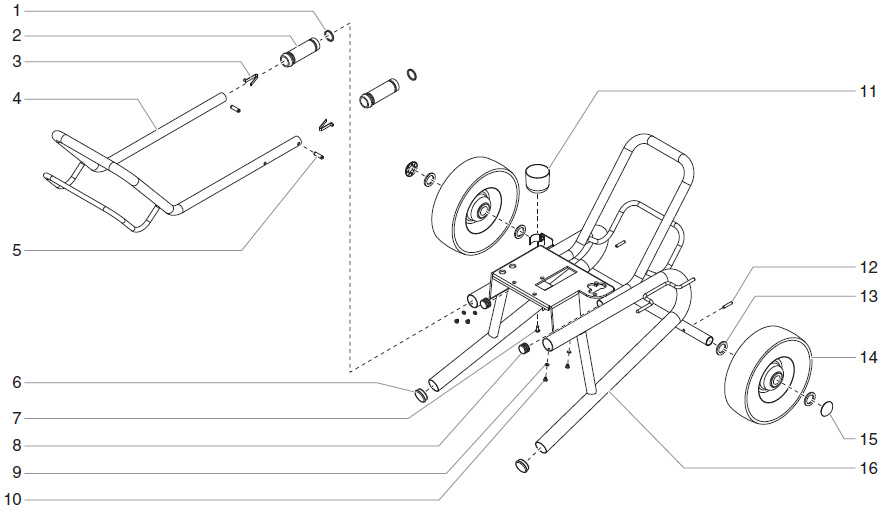 1
2
3
4
5
6
7
8
9
10
11
12
13
14
15
16